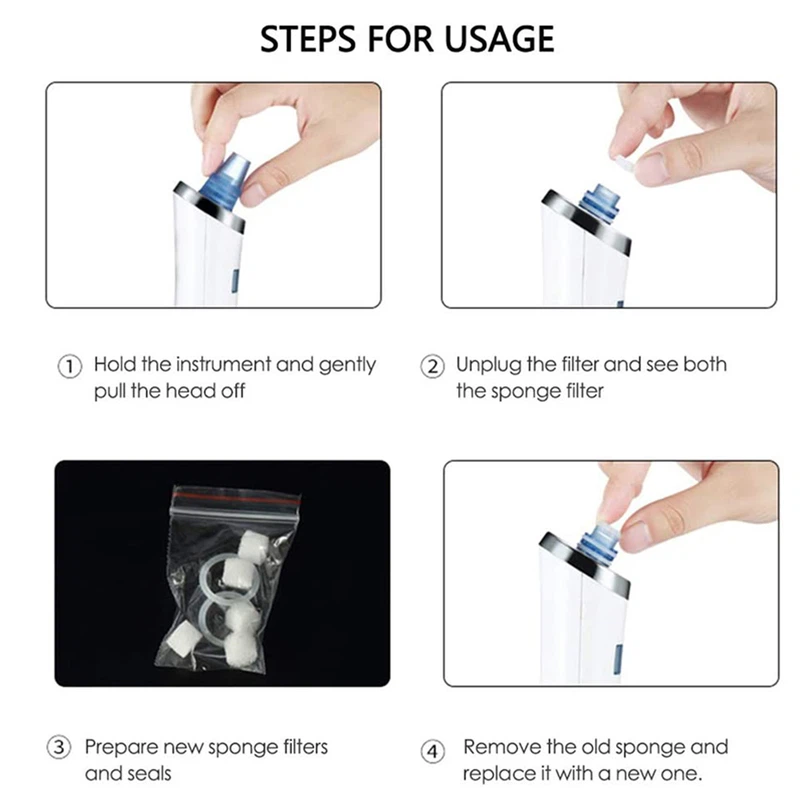 STEPS FOR USAGE

① Hold the instrument and gently pull the head off

② Unplug the filter and see both the sponge filter

③ Prepare new sponge filters and seals

④ Remove the old sponge and replace it with a new one.